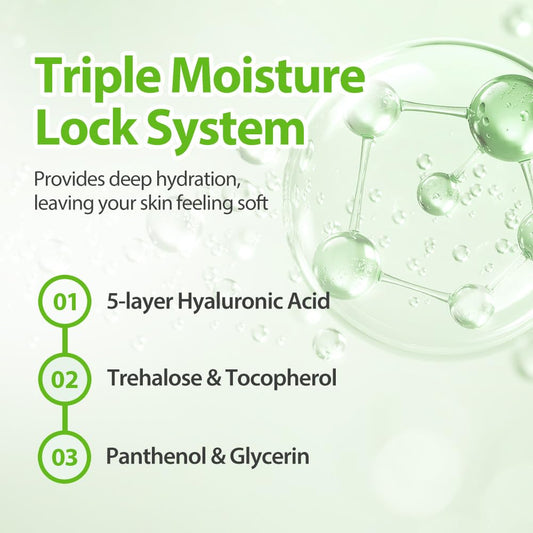 Triple Moisture Lock System

Provides deep hydration, leaving your skin feeling soft

01 5-layer Hyaluronic Acid

02 Trehalose & Tocopherol

03 Panthenol & Glycerin