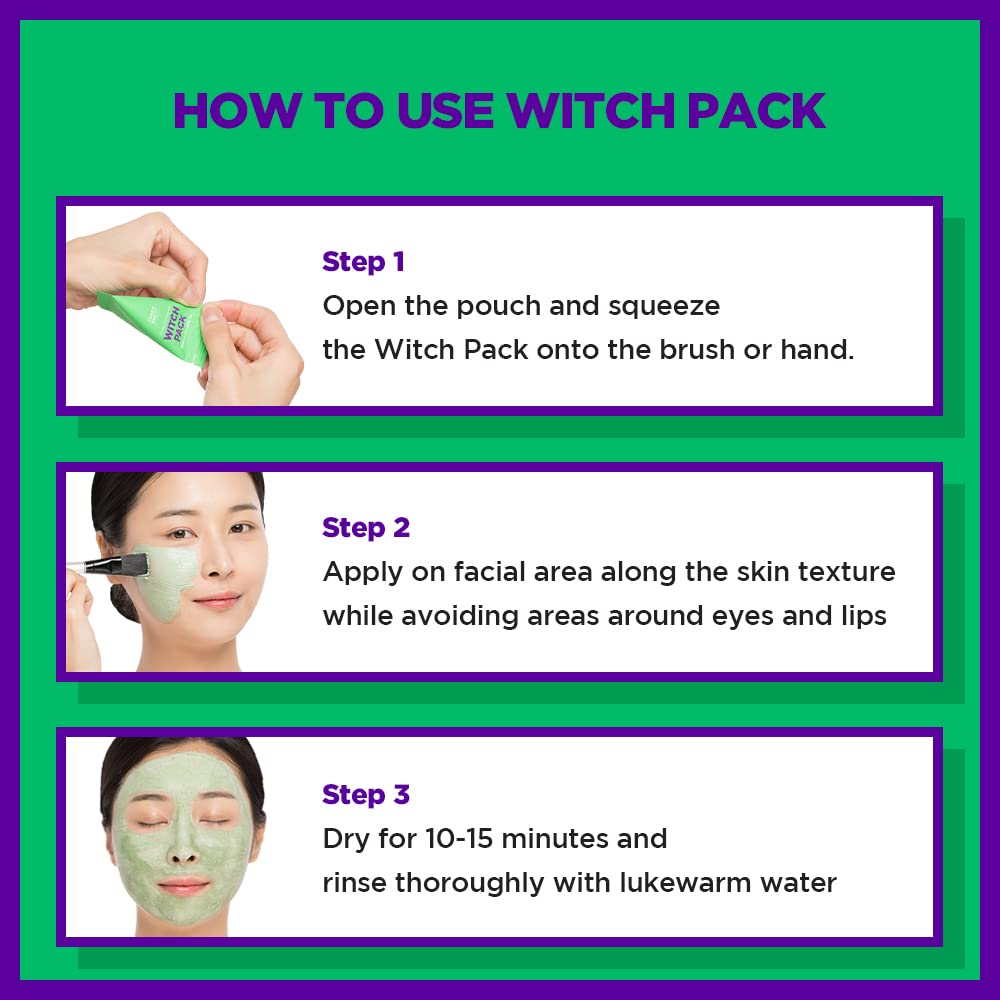 HOW TO USE WITCH PACK

WITCH PACK

Step 1
Open the pouch and squeeze the Witch Pack onto the brush or hand.

Step 2
Apply on facial area along the skin texture while avoiding areas around eyes and lips

Step 3
Dry for 10-15 minutes and rinse thoroughly with lukewarm water