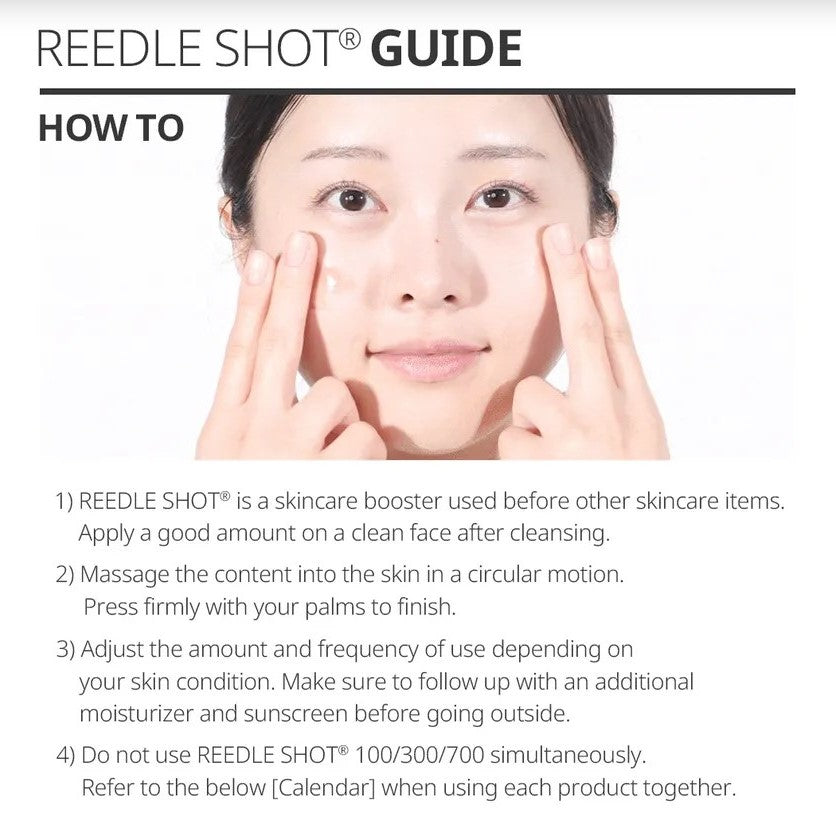 REEDLE SHOT® GUIDE

HOW TO

1) REEDLE SHOT® is a skincare booster used before other skincare items. Apply a good amount on a clean face after cleansing.

2) Massage the content into the skin in a circular motion. Press firmly with your palms to finish.

3) Adjust the amount and frequency of use depending on your skin condition. Make sure to follow up with an additional moisturizer and sunscreen before going outside.

4) Do not use REEDLE SHOT® 100/300/700 simultaneously. Refer to the below [Calendar] when using each product together.